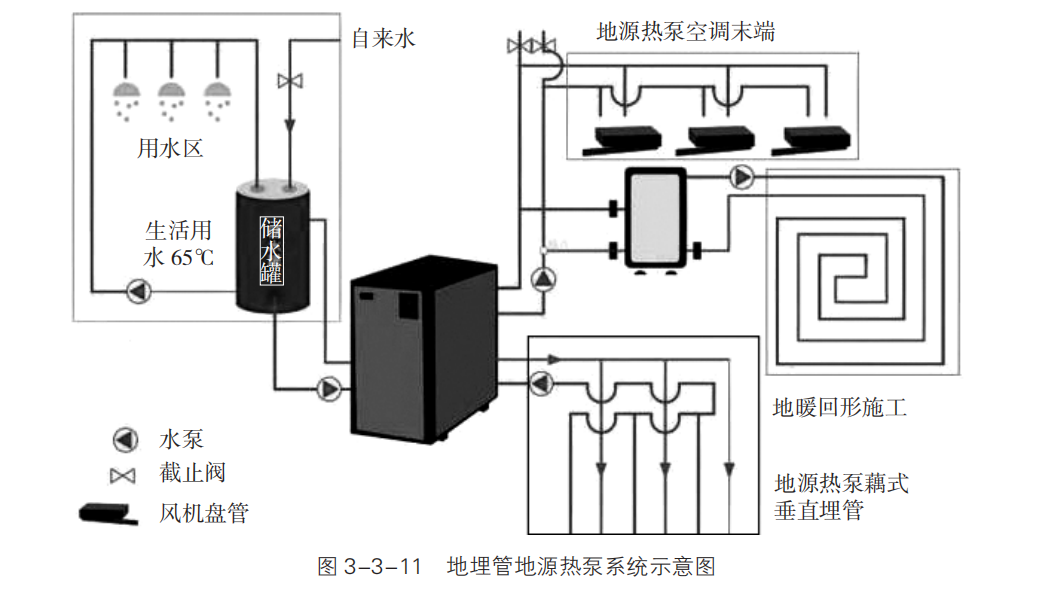 自来水

地源热泵空调末端

用水区

生活用水 65℃

储水罐

地暖回形施工

地源热泵藕式垂直埋管

水泵

截止阀

风机盘管

图 3-3-11　地埋管地源热泵系统示意图