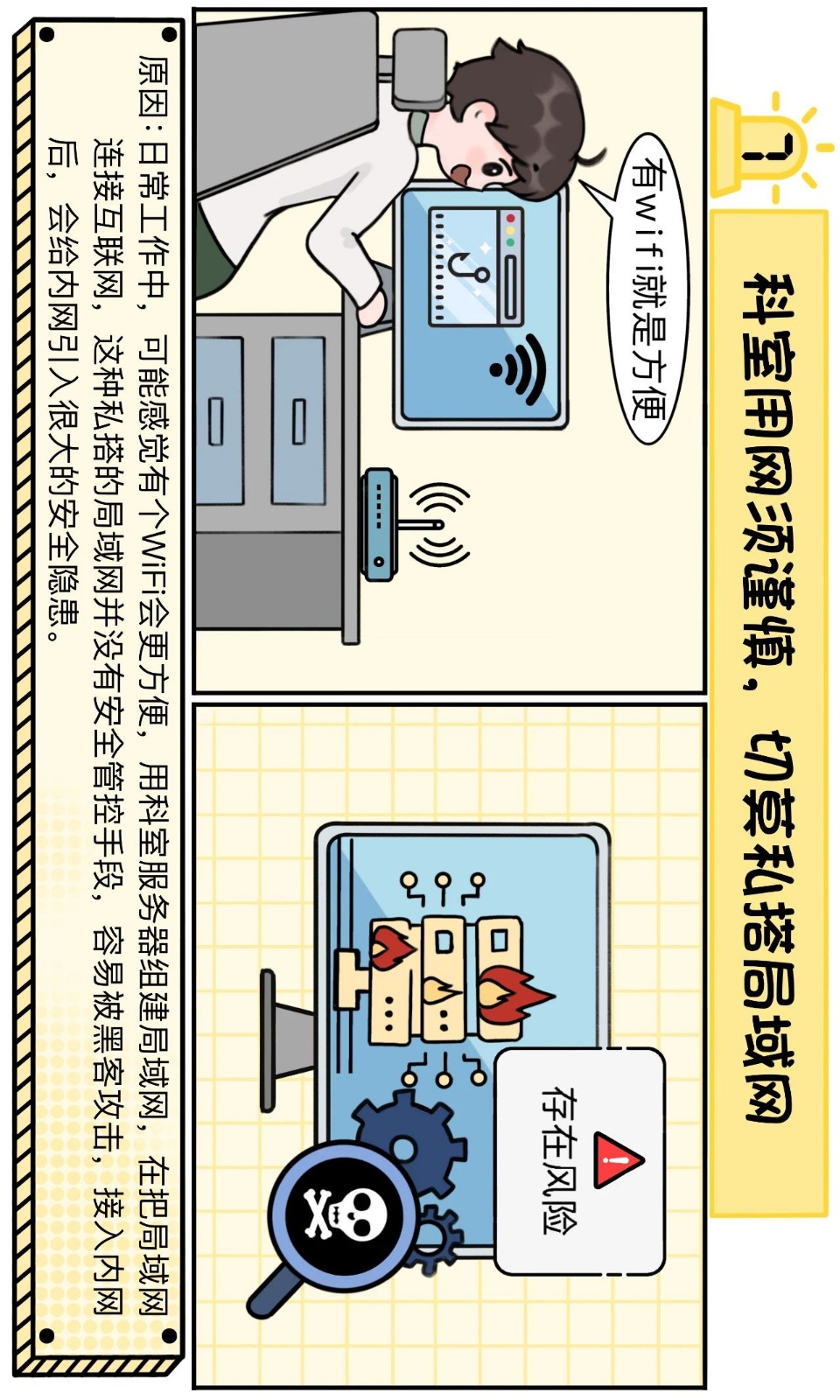 科室用网须谨慎，切莫私搭局域网

有wifi就是方便

存在风险

原因：日常工作中，可能感觉有个WiFi会更方便，用科室服务器组建局域网，在把局域网连接互联网，这种私搭的局域网并没有安全管控手段，容易被黑客攻击，接入内网后，会给内网引入很大的安全隐患。